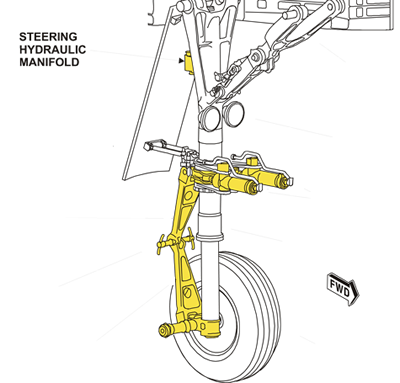 STEERING HYDRAULIC MANIFOLD

FWD