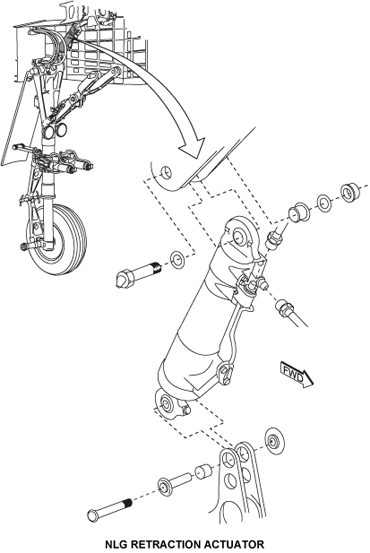 FWD

NLG RETRACTION ACTUATOR