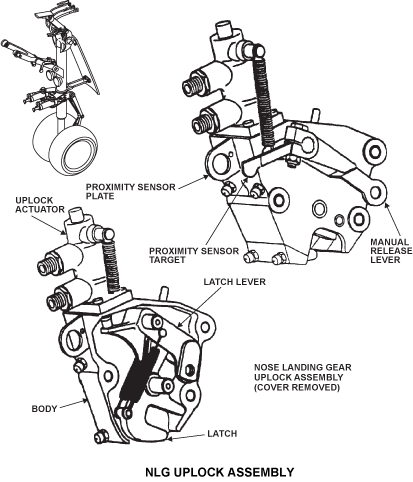 PROXIMITY SENSOR PLATE

UPLOCK ACTUATOR

PROXIMITY SENSOR TARGET

MANUAL RELEASE LEVER

LATCH LEVER

NOSE LANDING GEAR UPLOCK ASSEMBLY (COVER REMOVED)

BODY

LATCH

NLG UPLOCK ASSEMBLY