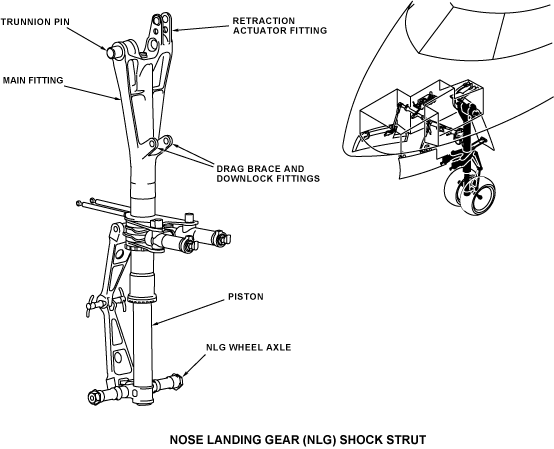 TRUNNION PIN

RETRACTION ACTUATOR FITTING

MAIN FITTING

DRAG BRACE AND DOWNLOCK FITTINGS

PISTON

NLG WHEEL AXLE

NOSE LANDING GEAR (NLG) SHOCK STRUT