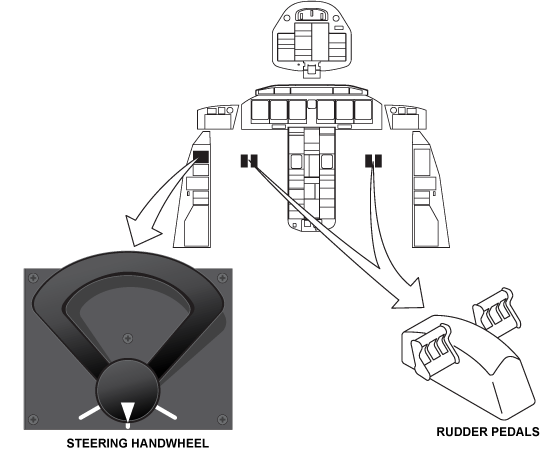 STEERING HANDWHEEL

RUDDER PEDALS