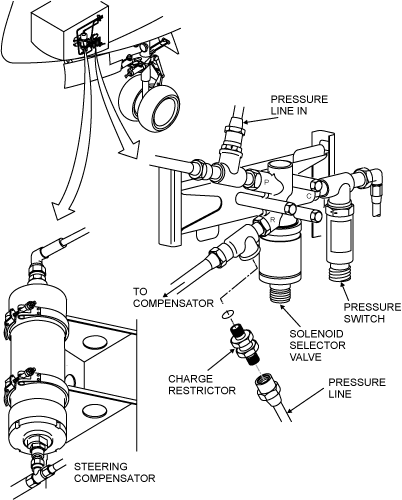 PRESSURE LINE IN

P

C

R

TO COMPENSATOR

PRESSURE SWITCH

SOLENOID SELECTOR VALVE

CHARGE RESTRICTOR

PRESSURE LINE

STEERING COMPENSATOR