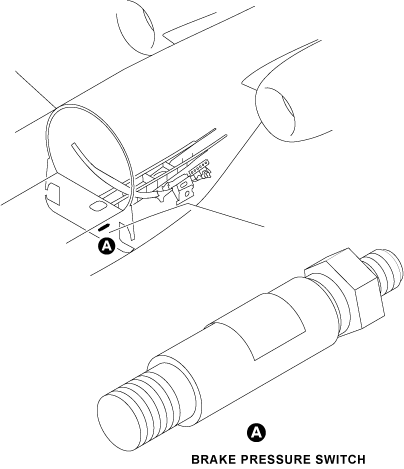 A

A

BRAKE PRESSURE SWITCH