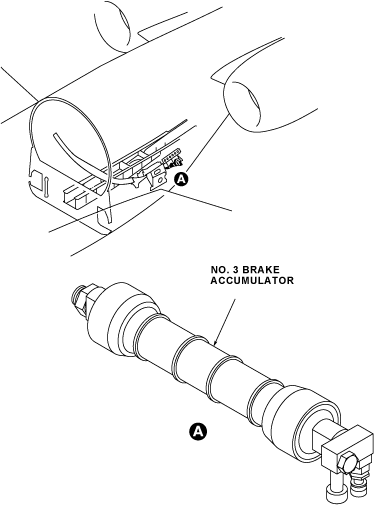 A

NO. 3 BRAKE ACCUMULATOR

A