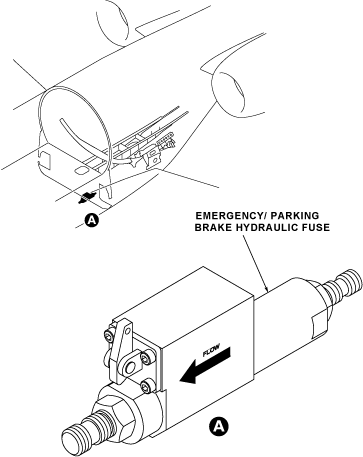 A

EMERGENCY/ PARKING BRAKE HYDRAULIC FUSE

FLOW

A