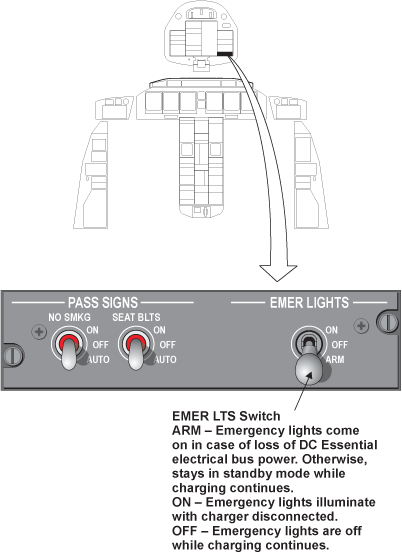 PASS SIGNS

NO SMKG
ON
OFF
AUTO

SEAT BLTS
ON
OFF
AUTO

EMER LIGHTS

ON
OFF
ARM

EMER LTS Switch
ARM – Emergency lights come on in case of loss of DC Essential electrical bus power. Otherwise, stays in standby mode while charging continues.
ON – Emergency lights illuminate with charger disconnected.
OFF – Emergency lights are off while charging continues.