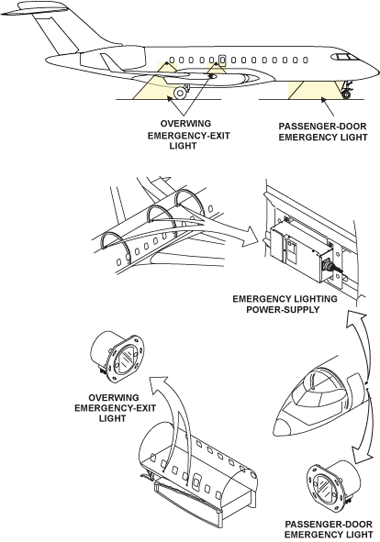 OVERWING EMERGENCY-EXIT LIGHT

PASSENGER-DOOR EMERGENCY LIGHT

EMERGENCY LIGHTING POWER-SUPPLY

OVERWING EMERGENCY-EXIT LIGHT

PASSENGER-DOOR EMERGENCY LIGHT