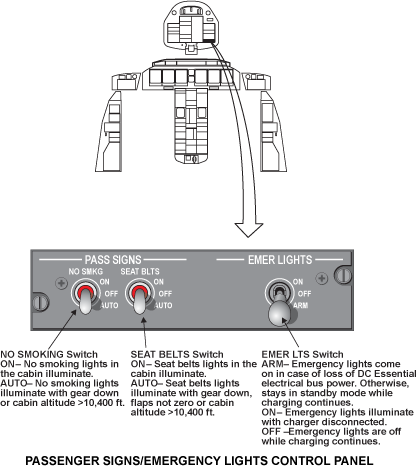 PASS SIGNS

NO SMKG
ON
OFF
AUTO

SEAT BLTS
ON
OFF
AUTO

EMER LIGHTS
ON
OFF
ARM

NO SMOKING Switch
ON– No smoking lights in the cabin illuminate.
AUTO– No smoking lights illuminate with gear down or cabin altitude >10,400 ft.

SEAT BELTS Switch
ON– Seat belts lights in the cabin illuminate.
AUTO– Seat belts lights illuminate with gear down, flaps not zero or cabin altitude >10,400 ft.

EMER LTS Switch
ARM– Emergency lights come on in case of loss of DC Essential electrical bus power. Otherwise, stays in standby mode while charging continues.
ON– Emergency lights illuminate with charger disconnected.
OFF –Emergency lights are off while charging continues.

PASSENGER SIGNS/EMERGENCY LIGHTS CONTROL PANEL