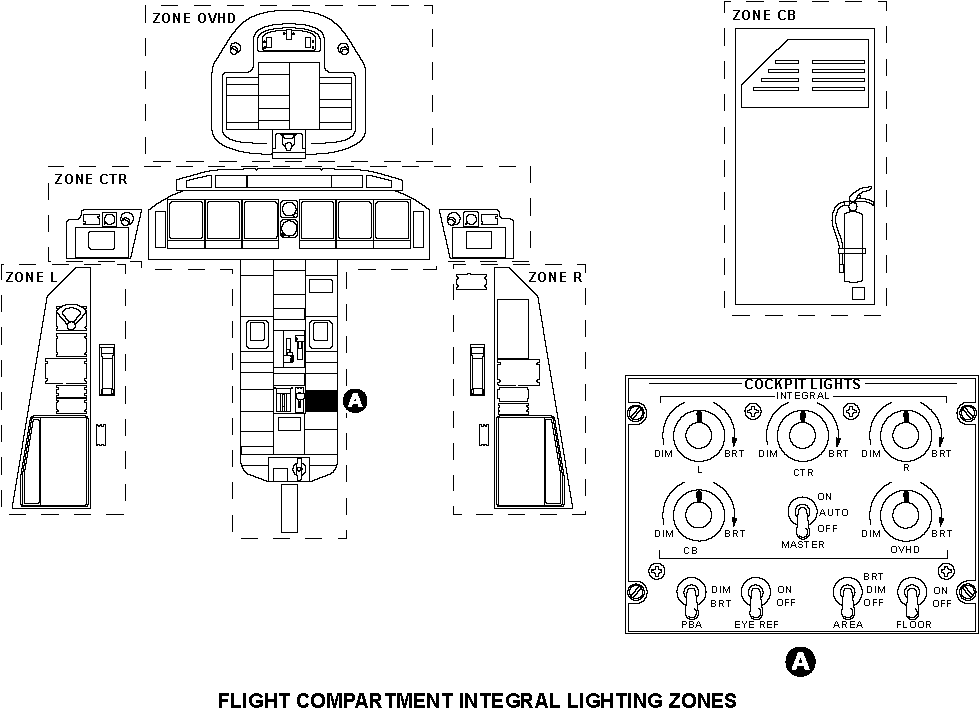 ZONE OVHD

ZONE CB

ZONE CTR

ZONE L

ZONE R

A

COCKPIT LIGHTS
INTEGRAL

DIM BRT
L

DIM BRT
CTR

DIM BRT
R

DIM BRT
CB

ON
AUTO
OFF
MASTER

DIM BRT
OVHD

DIM
BRT
PBA

ON
OFF
EYE REF

BRT
DIM
OFF
AREA

ON
OFF
FLOOR

A

FLIGHT COMPARTMENT INTEGRAL LIGHTING ZONES