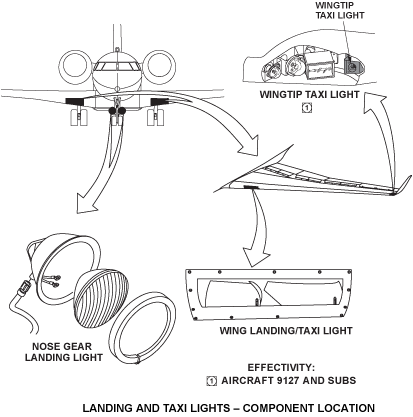 WINGTIP TAXI LIGHT

WINGTIP TAXI LIGHT
1

WING LANDING/TAXI LIGHT

NOSE GEAR LANDING LIGHT

EFFECTIVITY:
1 AIRCRAFT 9127 AND SUBS

LANDING AND TAXI LIGHTS – COMPONENT LOCATION