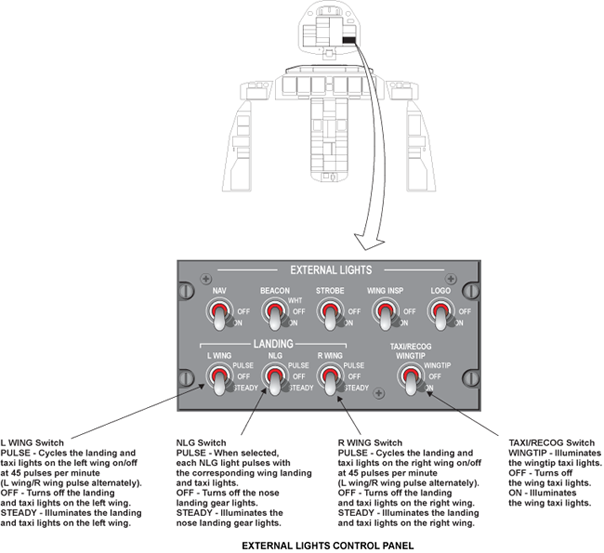 EXTERNAL LIGHTS

NAV OFF ON
BEACON WHT OFF ON
STROBE OFF ON
WING INSP OFF ON
LOGO OFF ON

LANDING
L WING PULSE OFF STEADY
NLG PULSE OFF STEADY
R WING PULSE OFF STEADY

TAXI/RECOG WINGTIP
WINGTIP OFF ON

L WING Switch
PULSE - Cycles the landing and taxi lights on the left wing on/off at 45 pulses per minute (L wing/R wing pulse alternately).
OFF - Turns off the landing and taxi lights on the left wing.
STEADY - Illuminates the landing and taxi lights on the left wing.

NLG Switch
PULSE - When selected, each NLG light pulses with the corresponding wing landing and taxi lights.
OFF - Turns off the nose landing gear lights.
STEADY - Illuminates the nose landing gear lights.

R WING Switch
PULSE - Cycles the landing and taxi lights on the right wing on/off at 45 pulses per minute (L wing/R wing pulse alternately).
OFF - Turns off the landing and taxi lights on the right wing.
STEADY - Illuminates the landing and taxi lights on the right wing.

TAXI/RECOG Switch
WINGTIP - Illuminates the wingtip taxi lights.
OFF - Turns off the wing taxi lights.
ON - Illuminates the wing taxi lights.

EXTERNAL LIGHTS CONTROL PANEL