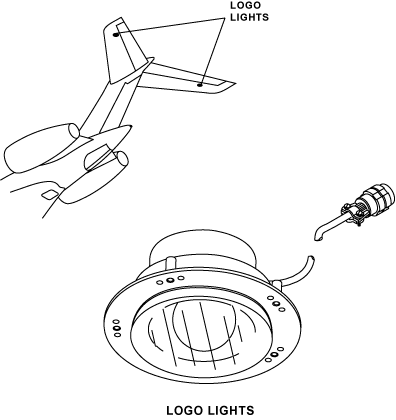 LOGO
LIGHTS

LOGO LIGHTS