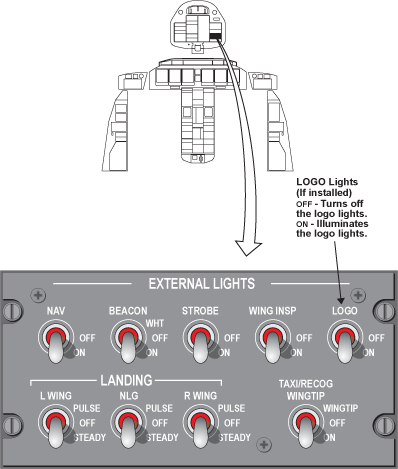 LOGO Lights
(If installed)
OFF - Turns off the logo lights.
ON - Illuminates the logo lights.

EXTERNAL LIGHTS

NAV
OFF
ON

BEACON
WHT
OFF
ON

STROBE
OFF
ON

WING INSP
OFF
ON

LOGO
OFF
ON

LANDING

L WING
PULSE
OFF
STEADY

NLG
PULSE
OFF
STEADY

R WING
PULSE
OFF
STEADY

TAXI/RECOG
WINGTIP
WINGTIP
OFF
ON