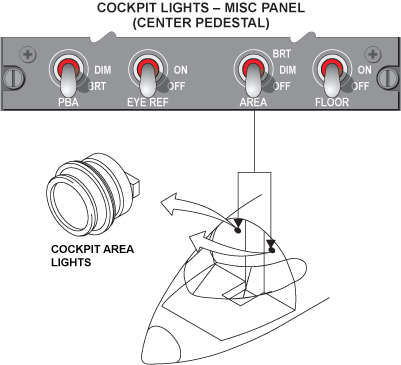 COCKPIT LIGHTS – MISC PANEL
(CENTER PEDESTAL)

DIM
BRT
PBA

ON
OFF
EYE REF

BRT
DIM
OFF
AREA

ON
OFF
FLOOR

COCKPIT AREA LIGHTS