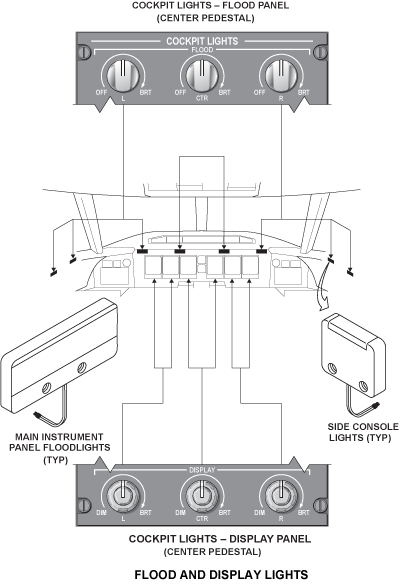 COCKPIT LIGHTS – FLOOD PANEL
(CENTER PEDESTAL)

COCKPIT LIGHTS
FLOOD

OFF BRT
L

OFF BRT
CTR

OFF BRT
R

MAIN INSTRUMENT PANEL FLOODLIGHTS (TYP)

SIDE CONSOLE LIGHTS (TYP)

DISPLAY

DIM BRT
L

DIM BRT
CTR

DIM BRT
R

COCKPIT LIGHTS – DISPLAY PANEL
(CENTER PEDESTAL)

FLOOD AND DISPLAY LIGHTS