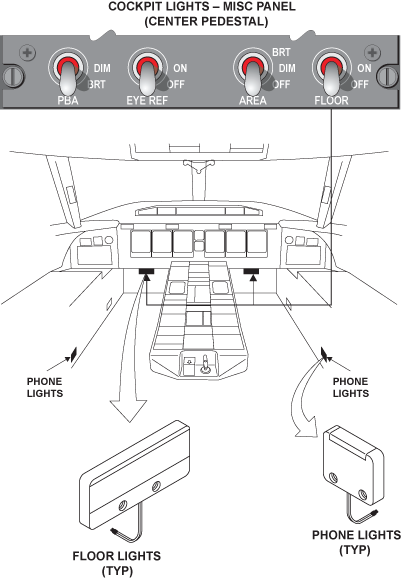 COCKPIT LIGHTS – MISC PANEL
(CENTER PEDESTAL)

DIM
BRT
PBA

ON
OFF
EYE REF

BRT
DIM
OFF
AREA

ON
OFF
FLOOR

PHONE LIGHTS

PHONE LIGHTS

FLOOR LIGHTS (TYP)

PHONE LIGHTS (TYP)