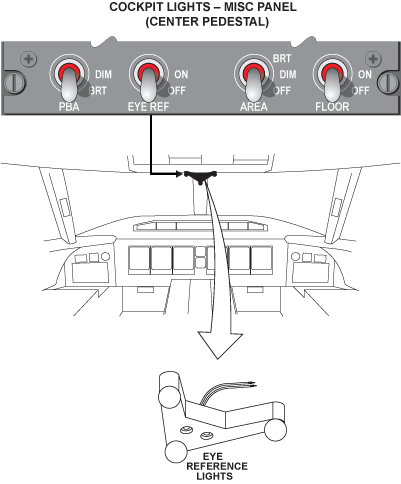 COCKPIT LIGHTS – MISC PANEL
(CENTER PEDESTAL)

DIM
BRT
PBA

ON
OFF
EYE REF

BRT
DIM
OFF
AREA

ON
OFF
FLOOR

EYE
REFERENCE
LIGHTS