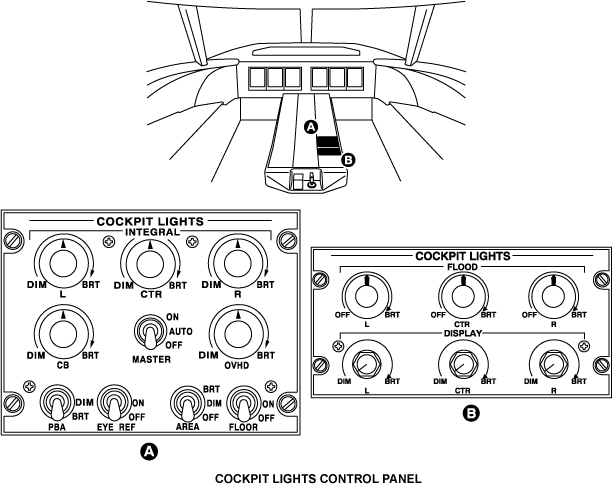 A

B

COCKPIT LIGHTS
INTEGRAL
DIM BRT
L
DIM BRT
CTR
DIM BRT
R
DIM BRT
CB
ON
AUTO
OFF
MASTER
DIM BRT
OVHD
DIM
BRT
PBA
ON
OFF
EYE REF
BRT
DIM
OFF
AREA
ON
OFF
FLOOR

A

COCKPIT LIGHTS
FLOOD
OFF BRT
L
OFF BRT
CTR
OFF BRT
R
DISPLAY
DIM BRT
L
DIM BRT
CTR
DIM BRT
R

B

COCKPIT LIGHTS CONTROL PANEL