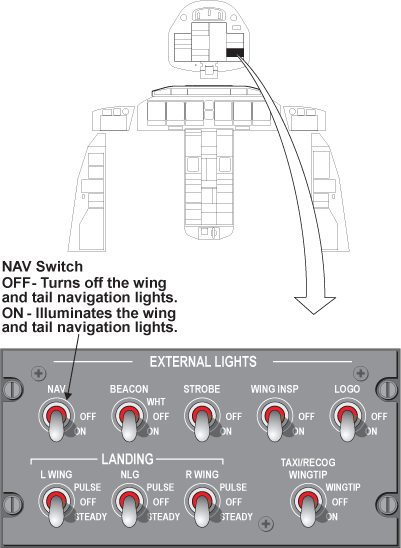 NAV Switch
OFF- Turns off the wing and tail navigation lights.
ON - Illuminates the wing and tail navigation lights.

EXTERNAL LIGHTS

NAV
OFF
ON

BEACON
WHT
OFF
ON

STROBE
OFF
ON

WING INSP
OFF
ON

LOGO
OFF
ON

LANDING

L WING
PULSE
OFF
STEADY

NLG
PULSE
OFF
STEADY

R WING
PULSE
OFF
STEADY

TAXI/RECOG
WINGTIP
WINGTIP
OFF
ON