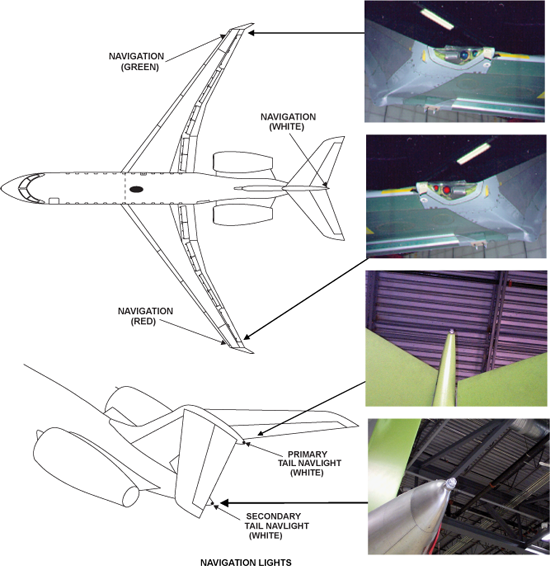 NAVIGATION (GREEN)

NAVIGATION (WHITE)

NAVIGATION (RED)

PRIMARY TAIL NAVLIGHT (WHITE)

SECONDARY TAIL NAVLIGHT (WHITE)

NAVIGATION LIGHTS