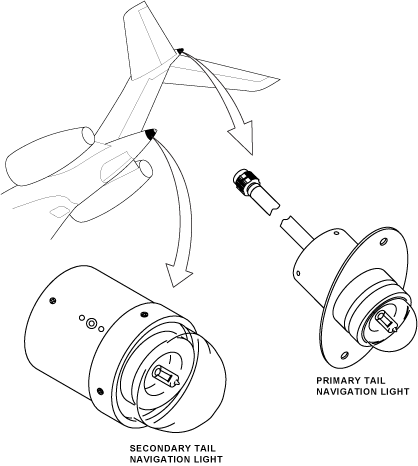 PRIMARY TAIL
NAVIGATION LIGHT

SECONDARY TAIL
NAVIGATION LIGHT