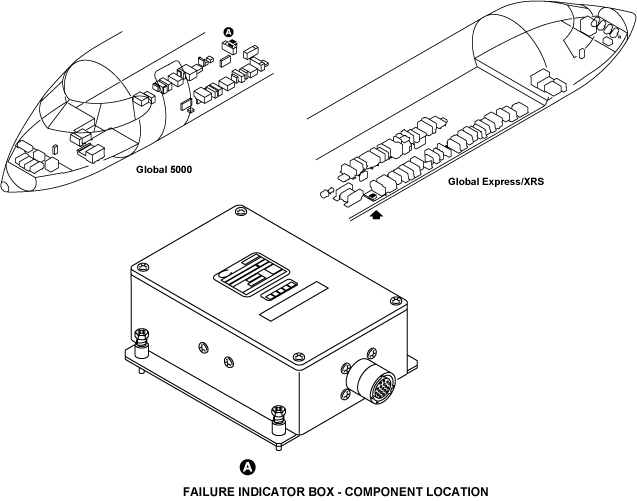 A

Global 5000

Global Express/XRS

A

FAILURE INDICATOR BOX - COMPONENT LOCATION