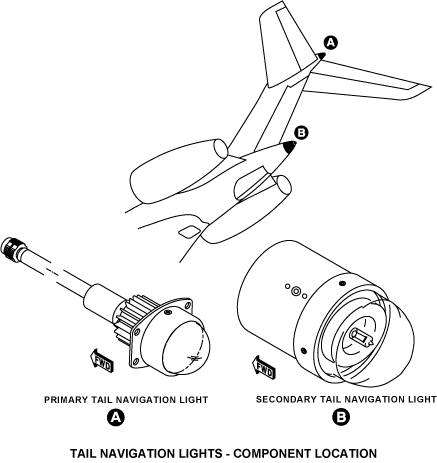 A

B

FWD

FWD

PRIMARY TAIL NAVIGATION LIGHT
A

SECONDARY TAIL NAVIGATION LIGHT
B

TAIL NAVIGATION LIGHTS - COMPONENT LOCATION