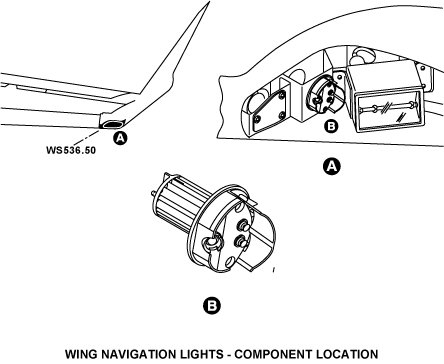 A

WS536.50

B

A

B

WING NAVIGATION LIGHTS - COMPONENT LOCATION