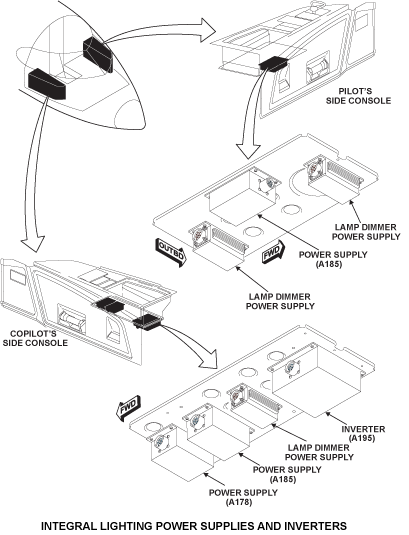 PILOT'S SIDE CONSOLE

LAMP DIMMER POWER SUPPLY

OUTBD

FWD

POWER SUPPLY (A185)

LAMP DIMMER POWER SUPPLY

COPILOT'S SIDE CONSOLE

FWD

INVERTER (A195)

LAMP DIMMER POWER SUPPLY

POWER SUPPLY (A185)

POWER SUPPLY (A178)

INTEGRAL LIGHTING POWER SUPPLIES AND INVERTERS