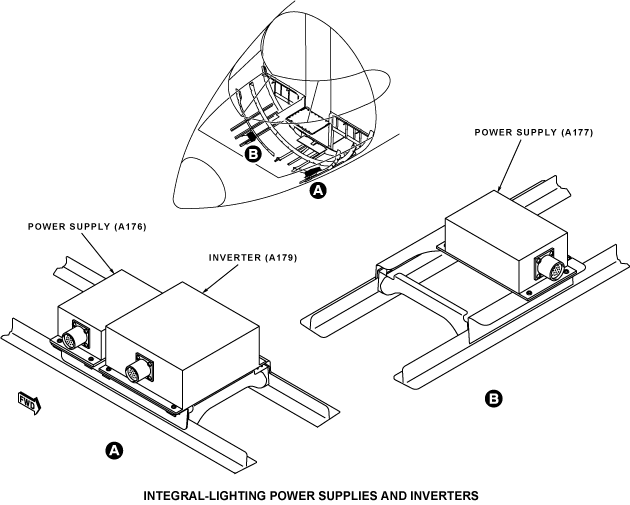 B

A

POWER SUPPLY (A177)

POWER SUPPLY (A176)

INVERTER (A179)

FWD

B

A

INTEGRAL-LIGHTING POWER SUPPLIES AND INVERTERS