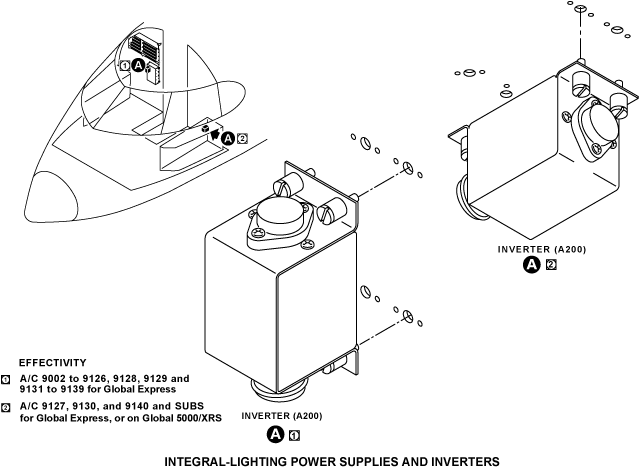 1 A

A 2

INVERTER (A200)

A 2

EFFECTIVITY

1 A/C 9002 to 9126, 9128, 9129 and 9131 to 9139 for Global Express

2 A/C 9127, 9130, and 9140 and SUBS for Global Express, or on Global 5000/XRS

INVERTER (A200)

A 1

INTEGRAL-LIGHTING POWER SUPPLIES AND INVERTERS