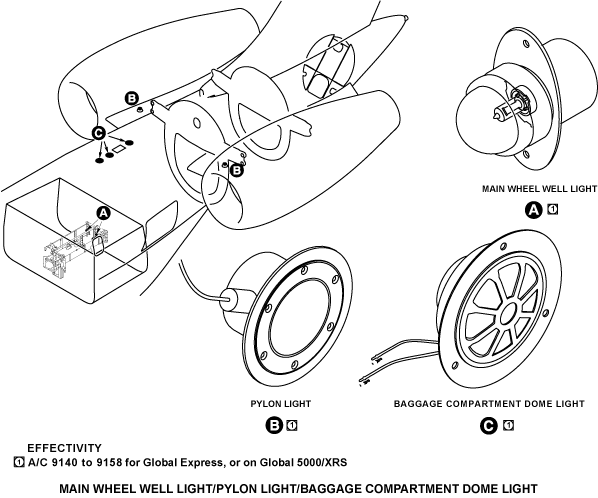 B

C

B

A

MAIN WHEEL WELL LIGHT

A 1

PYLON LIGHT

B 1

BAGGAGE COMPARTMENT DOME LIGHT

C 1

EFFECTIVITY
1 A/C 9140 to 9158 for Global Express, or on Global 5000/XRS

MAIN WHEEL WELL LIGHT/PYLON LIGHT/BAGGAGE COMPARTMENT DOME LIGHT