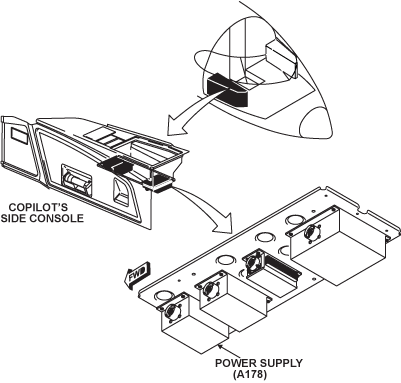 COPILOT'S SIDE CONSOLE

FWD

POWER SUPPLY (A178)