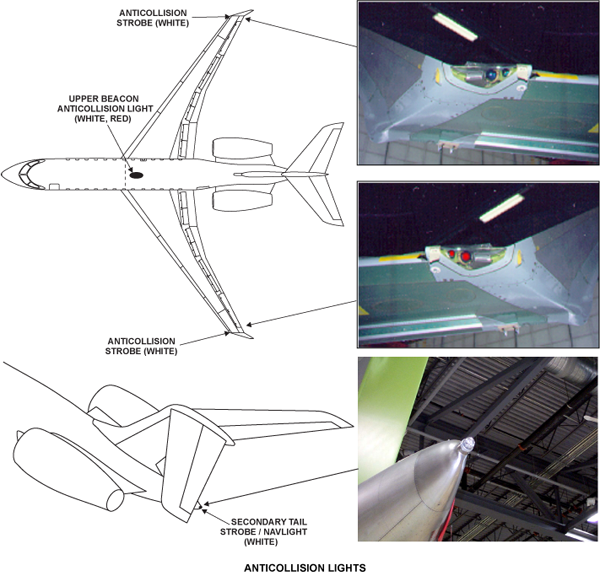 ANTICOLLISION STROBE (WHITE)

UPPER BEACON ANTICOLLISION LIGHT (WHITE, RED)

ANTICOLLISION STROBE (WHITE)

SECONDARY TAIL STROBE / NAVLIGHT (WHITE)

ANTICOLLISION LIGHTS