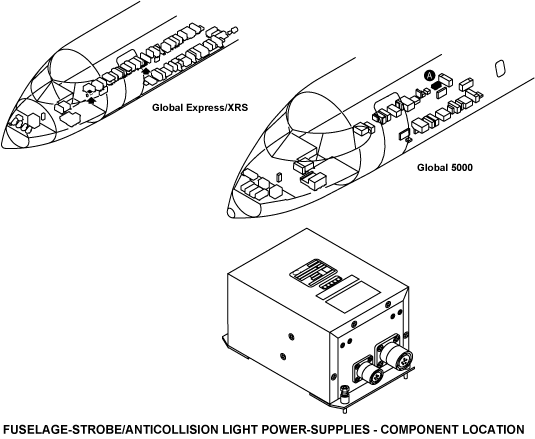 Global Express/XRS

A

Global 5000

FUSELAGE-STROBE/ANTICOLLISION LIGHT POWER-SUPPLIES - COMPONENT LOCATION