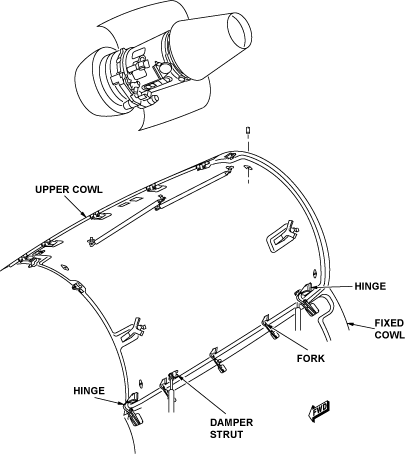 UPPER COWL

HINGE

FIXED COWL

FORK

HINGE

DAMPER STRUT

FWD