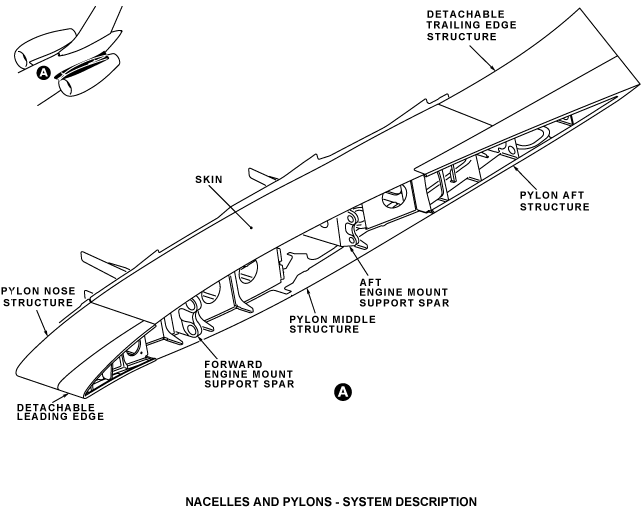 A

DETACHABLE TRAILING EDGE STRUCTURE

SKIN

PYLON AFT STRUCTURE

PYLON NOSE STRUCTURE

AFT ENGINE MOUNT SUPPORT SPAR

PYLON MIDDLE STRUCTURE

FORWARD ENGINE MOUNT SUPPORT SPAR

A

DETACHABLE LEADING EDGE

NACELLES AND PYLONS - SYSTEM DESCRIPTION