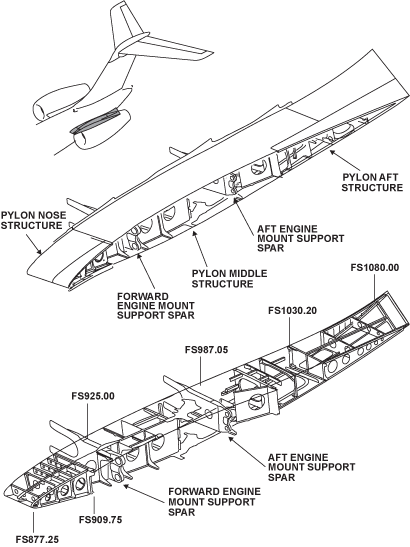 PYLON AFT STRUCTURE

PYLON NOSE STRUCTURE

AFT ENGINE MOUNT SUPPORT SPAR

PYLON MIDDLE STRUCTURE

FORWARD ENGINE MOUNT SUPPORT SPAR

FS1080.00

FS1030.20

FS987.05

FS925.00

AFT ENGINE MOUNT SUPPORT SPAR

FORWARD ENGINE MOUNT SUPPORT SPAR

FS909.75

FS877.25