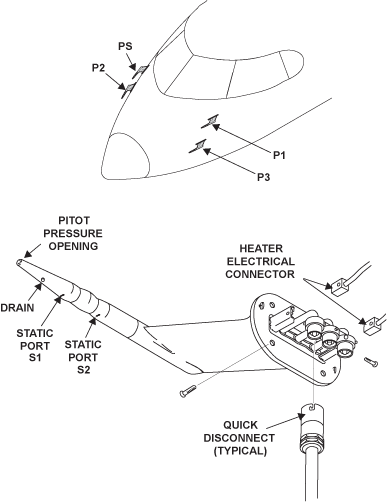 PS

P2

P1

P3

PITOT PRESSURE OPENING

HEATER ELECTRICAL CONNECTOR

DRAIN

STATIC PORT S1

STATIC PORT S2

QUICK DISCONNECT (TYPICAL)