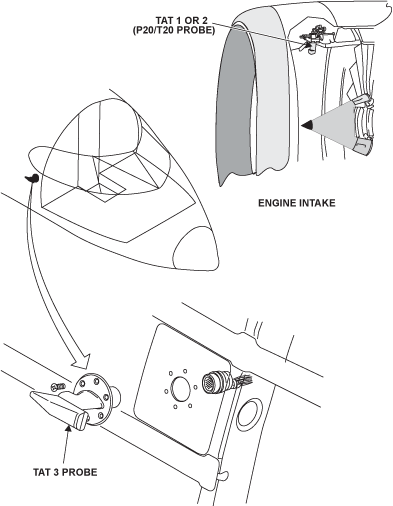 TAT 1 OR 2
(P20/T20 PROBE)

ENGINE INTAKE

TAT 3 PROBE