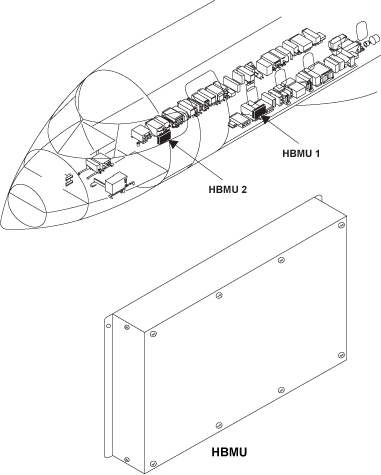 HBMU 1

HBMU 2

HBMU