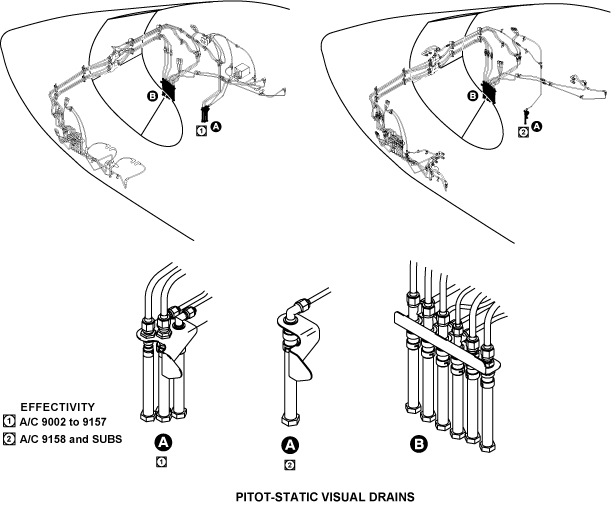 B
1 A

B
2 A

EFFECTIVITY
1 A/C 9002 to 9157
2 A/C 9158 and SUBS

A
1

A
2

B

PITOT-STATIC VISUAL DRAINS