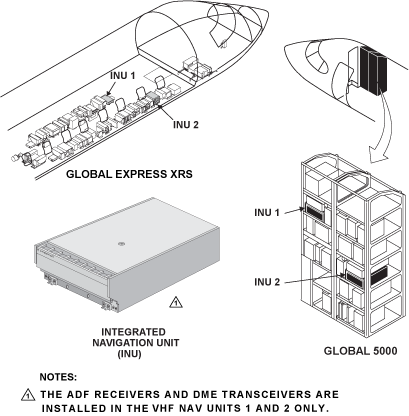 INU 1

INU 2

GLOBAL EXPRESS XRS

INU 1

INU 2

1

INTEGRATED NAVIGATION UNIT (INU)

GLOBAL 5000

NOTES:

1 THE ADF RECEIVERS AND DME TRANSCEIVERS ARE INSTALLED IN THE VHF NAV UNITS 1 AND 2 ONLY.