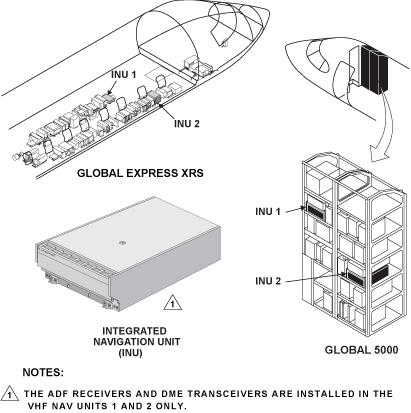 INU 1

INU 2

GLOBAL EXPRESS XRS

INU 1

INU 2

1

INTEGRATED NAVIGATION UNIT (INU)

GLOBAL 5000

NOTES:

1 THE ADF RECEIVERS AND DME TRANSCEIVERS ARE INSTALLED IN THE VHF NAV UNITS 1 AND 2 ONLY.