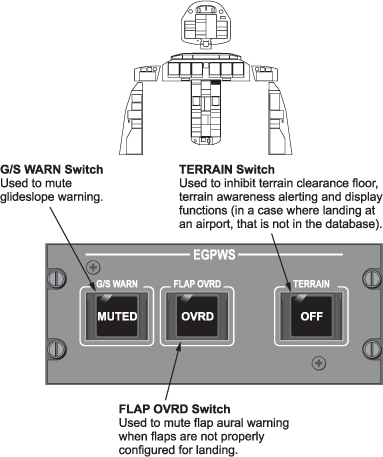 G/S WARN Switch
Used to mute glideslope warning.

TERRAIN Switch
Used to inhibit terrain clearance floor, terrain awareness alerting and display functions (in a case where landing at an airport, that is not in the database).

EGPWS

G/S WARN
MUTED

FLAP OVRD
OVRD

TERRAIN
OFF

FLAP OVRD Switch
Used to mute flap aural warning when flaps are not properly configured for landing.