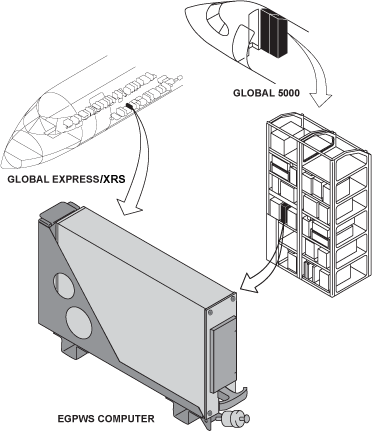 GLOBAL 5000

GLOBAL EXPRESS/XRS

EGPWS COMPUTER