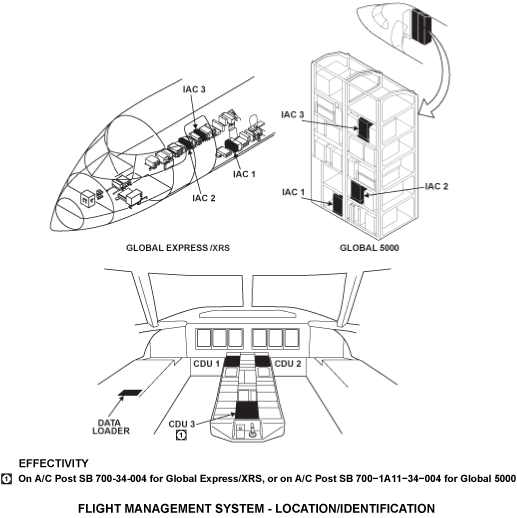 IAC 3

IAC 1

IAC 2

GLOBAL EXPRESS /XRS

IAC 3

IAC 1

IAC 2

GLOBAL 5000

CDU 1

CDU 2

DATA LOADER

CDU 3
1

EFFECTIVITY
1 On A/C Post SB 700-34-004 for Global Express/XRS, or on A/C Post SB 700−1A11−34−004 for Global 5000

FLIGHT MANAGEMENT SYSTEM - LOCATION/IDENTIFICATION