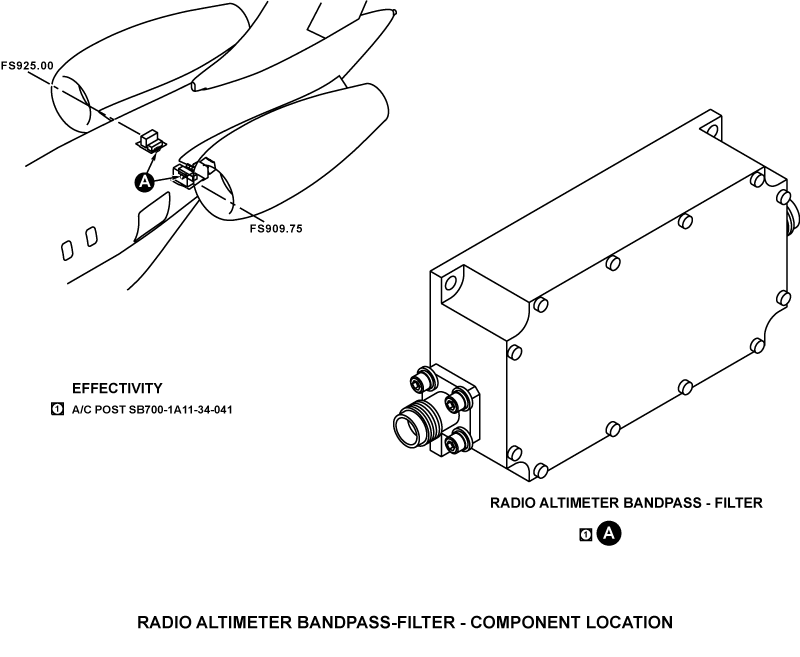 FS925.00

A

FS909.75

EFFECTIVITY
1 A/C POST SB700-1A11-34-041

RADIO ALTIMETER BANDPASS - FILTER
1 A

RADIO ALTIMETER BANDPASS-FILTER - COMPONENT LOCATION