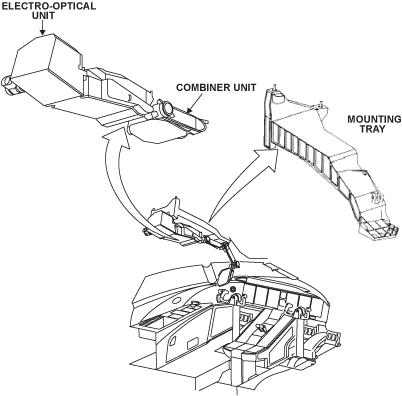 ELECTRO-OPTICAL UNIT

COMBINER UNIT

MOUNTING TRAY