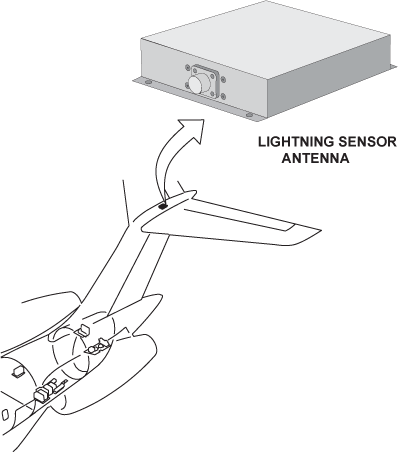 LIGHTNING SENSOR ANTENNA